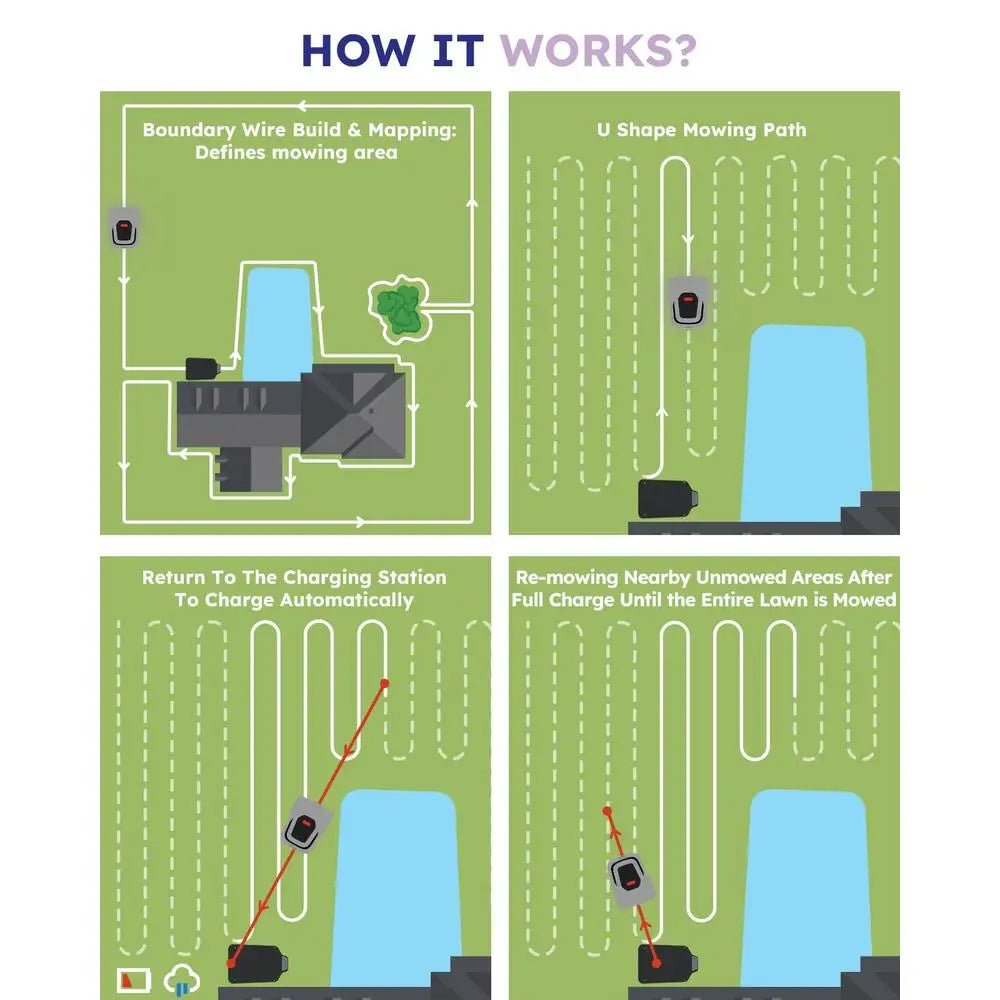 HOW IT WORKS?

Boundary Wire Build & Mapping: Defines mowing area

U Shape Mowing Path

Return To The Charging Station To Charge Automatically

Re-mowing Nearby Unmowed Areas After Full Charge Until the Entire Lawn is Mowed