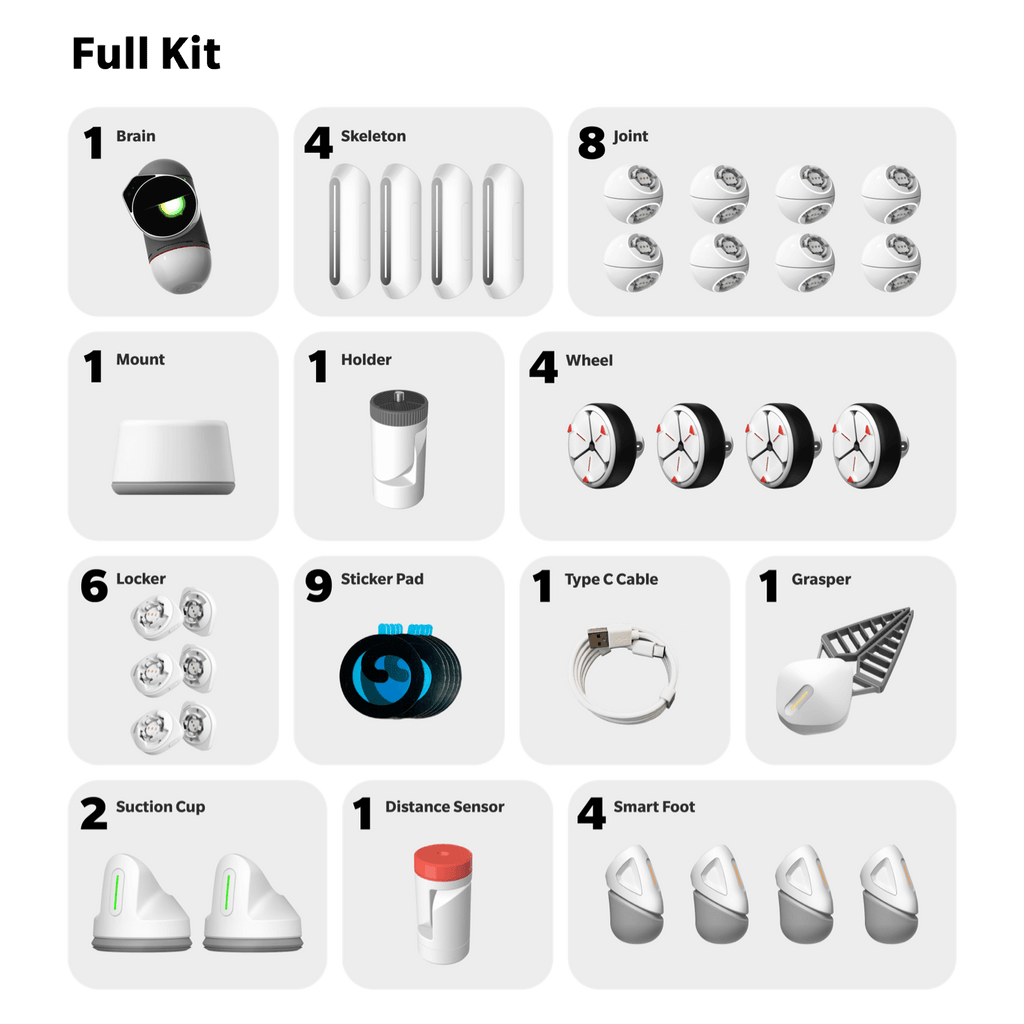 Full Kit

1 Brain

4 Skeleton

8 Joint

1 Mount

1 Holder

4 Wheel

6 Locker

9 Sticker Pad

1 Type C Cable

1 Grasper

2 Suction Cup

1 Distance Sensor

4 Smart Foot