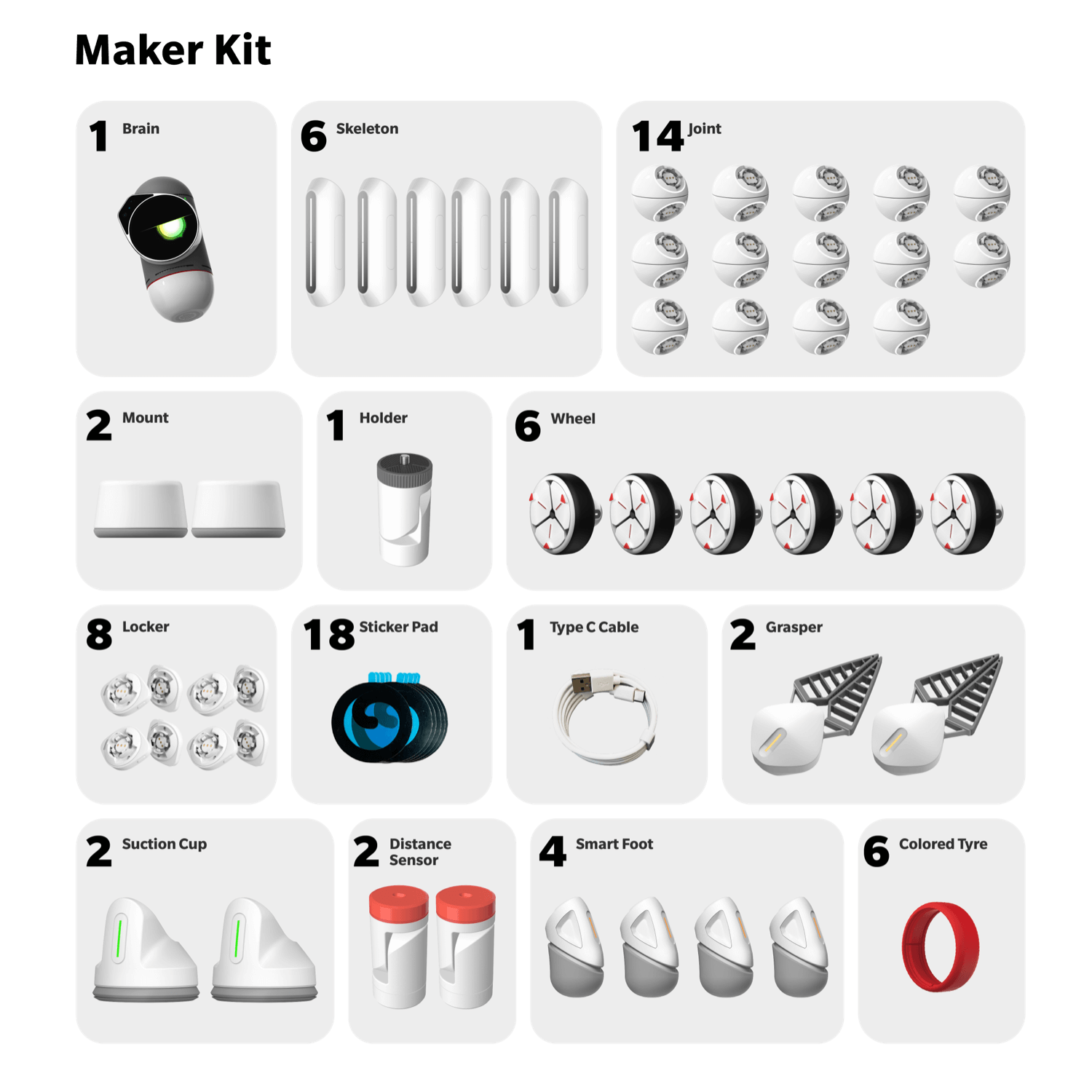 Maker Kit

1 Brain

6 Skeleton

14 Joint

2 Mount

1 Holder

6 Wheel

8 Locker

18 Sticker Pad

1 Type C Cable

2 Grasper

2 Suction Cup

2 Distance Sensor

4 Smart Foot

6 Colored Tyre