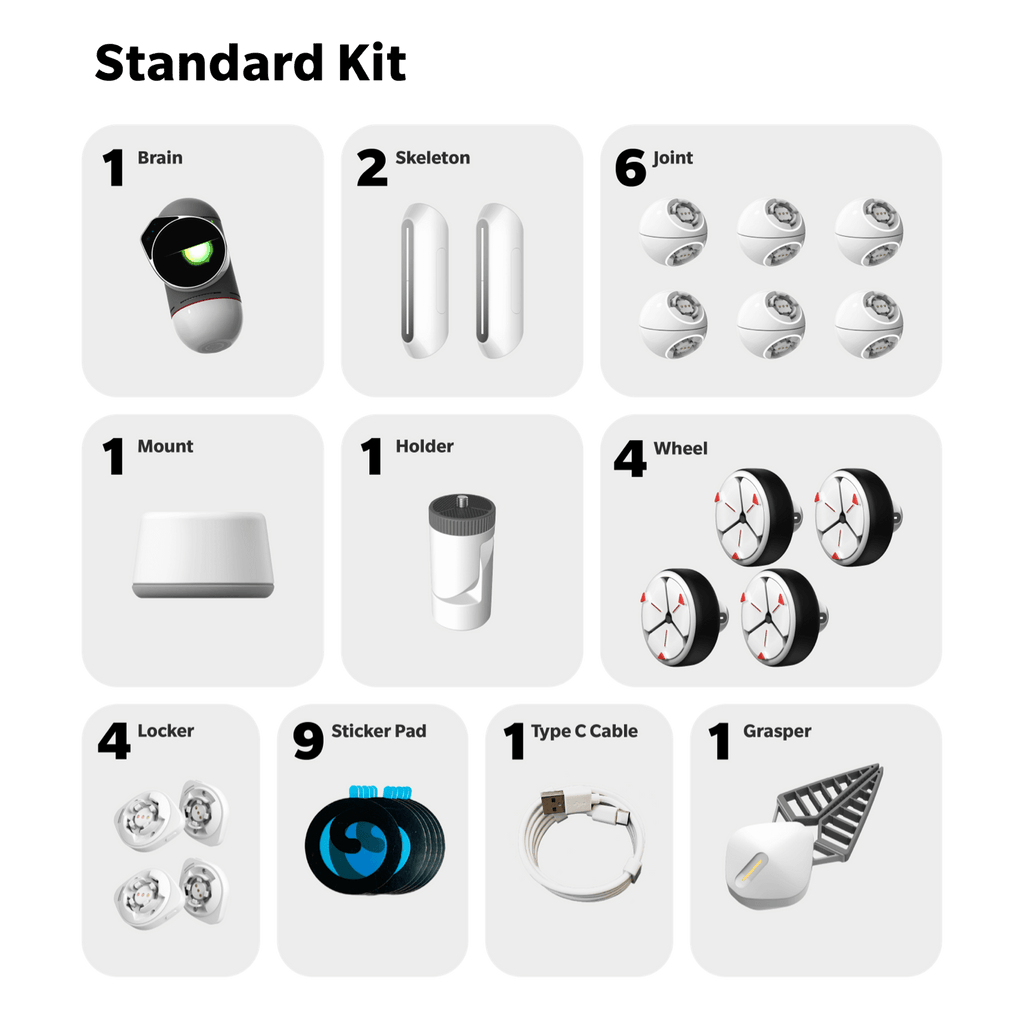 Standard Kit

1 Brain

2 Skeleton

6 Joint

1 Mount

1 Holder

4 Wheel

4 Locker

9 Sticker Pad

1 Type C Cable

1 Grasper