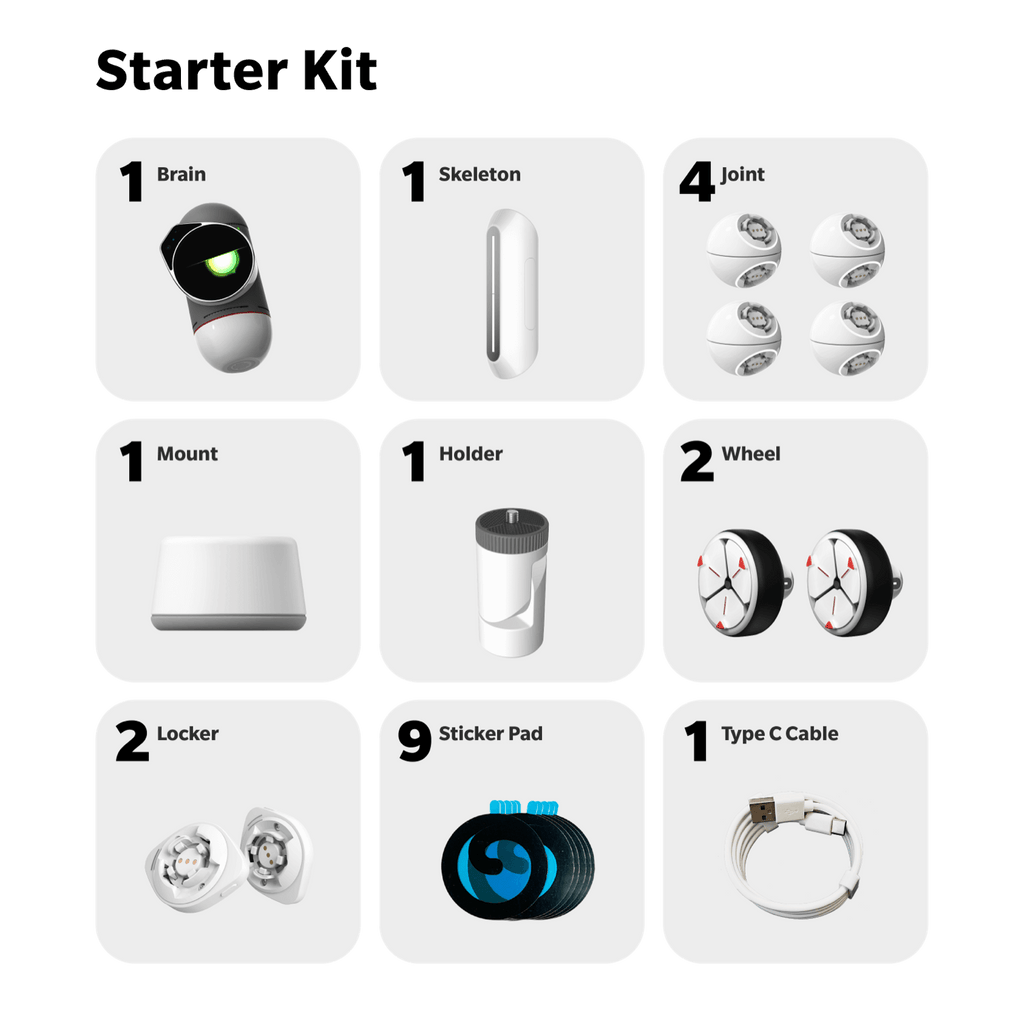 Starter Kit

1 Brain

1 Skeleton

4 Joint

1 Mount

1 Holder

2 Wheel

2 Locker

9 Sticker Pad

1 Type C Cable